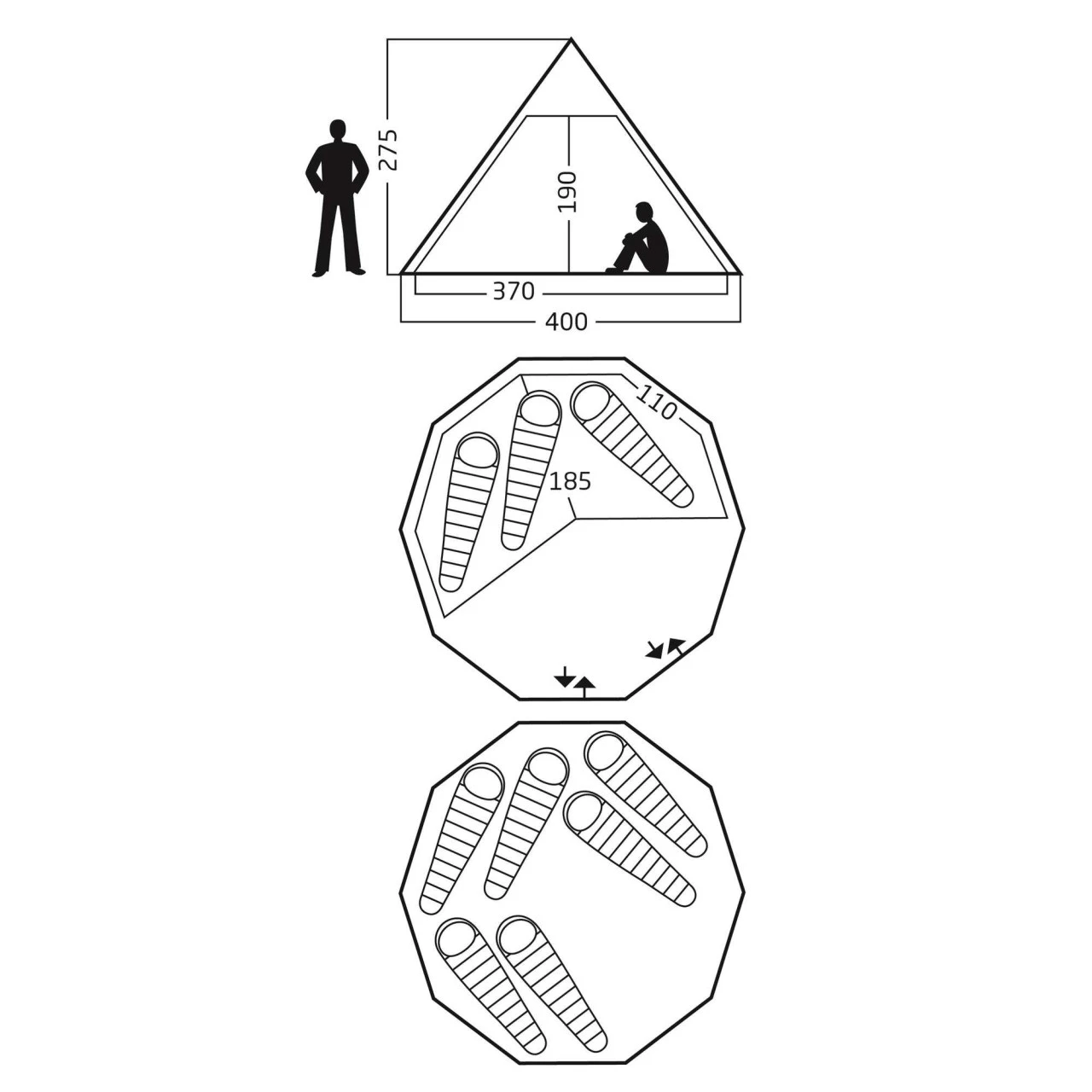 275
190
370
400
110
185